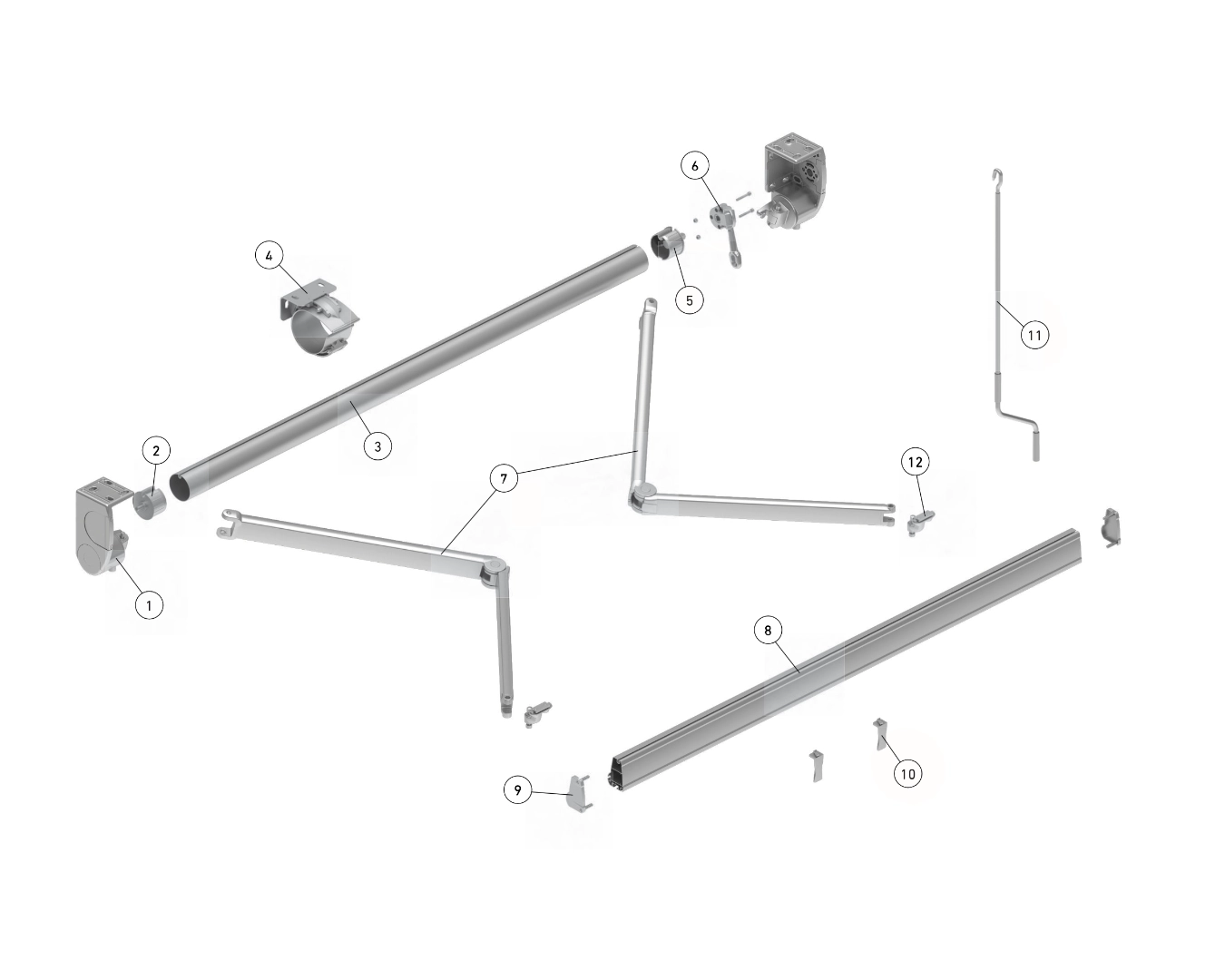 6
4
5
11
3
2
7
12
1
8
10
9